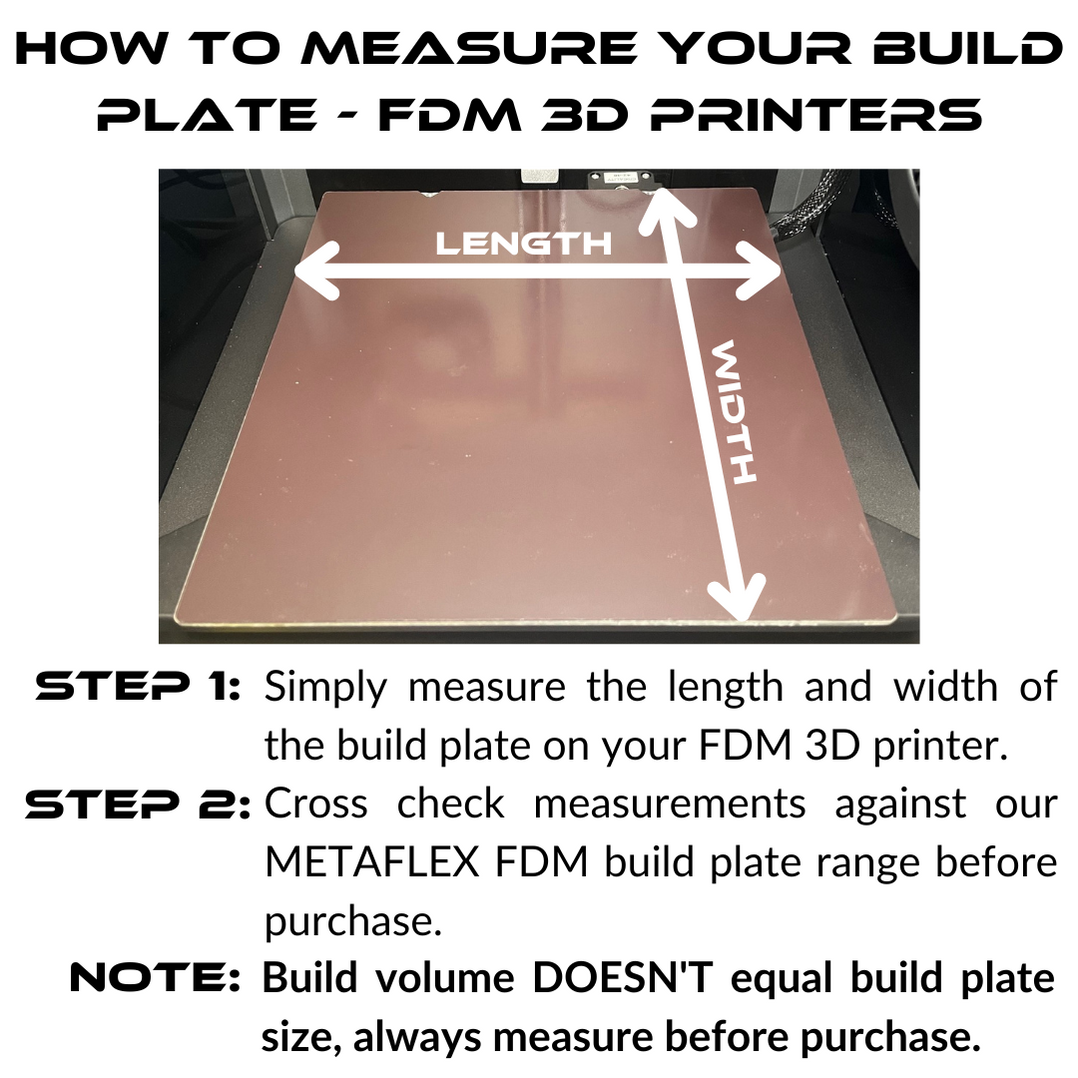 HOW TO MEASURE YOUR BUILD PLATE - FDM 3D PRINTERS

LENGTH

WIDTH

STEP 1: Simply measure the length and width of the build plate on your FDM 3D printer.

STEP 2: Cross check measurements against our METAFLEX FDM build plate range before purchase.

NOTE: Build volume DOESN'T equal build plate size, always measure before purchase.